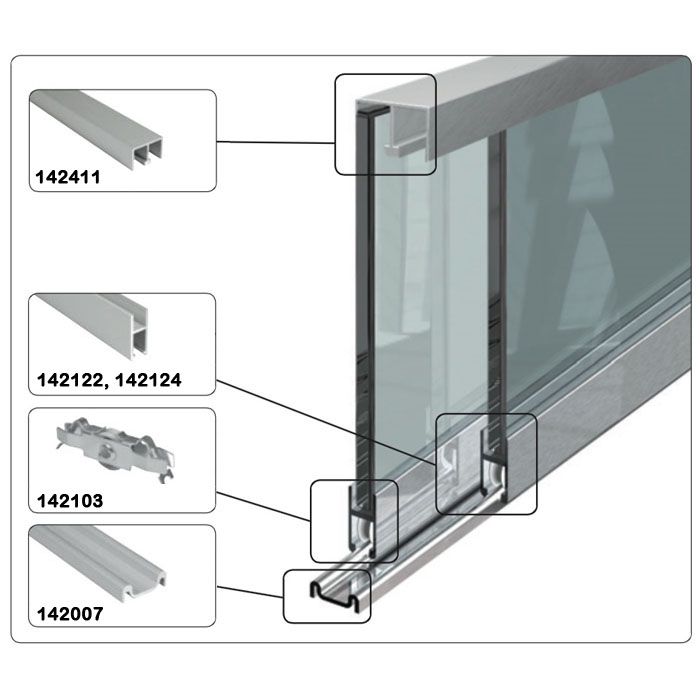 142411

142122, 142124

142103

142007