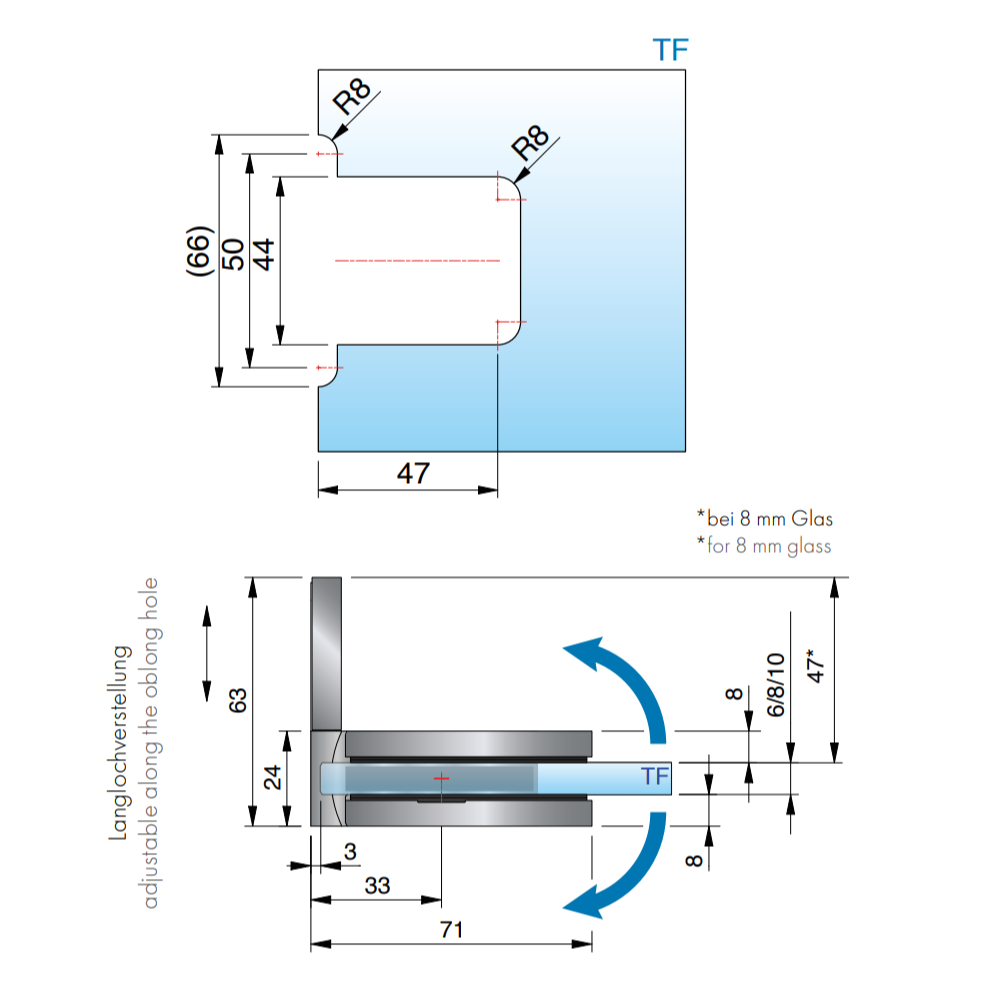 TF

R8

R8

(66)

50

44

47

*bei 8 mm Glas
*for 8 mm glass

Langlochverstellung
adjustable along the oblong hole

63

24

3

33

71

TF

8

6/8/10

47*

8