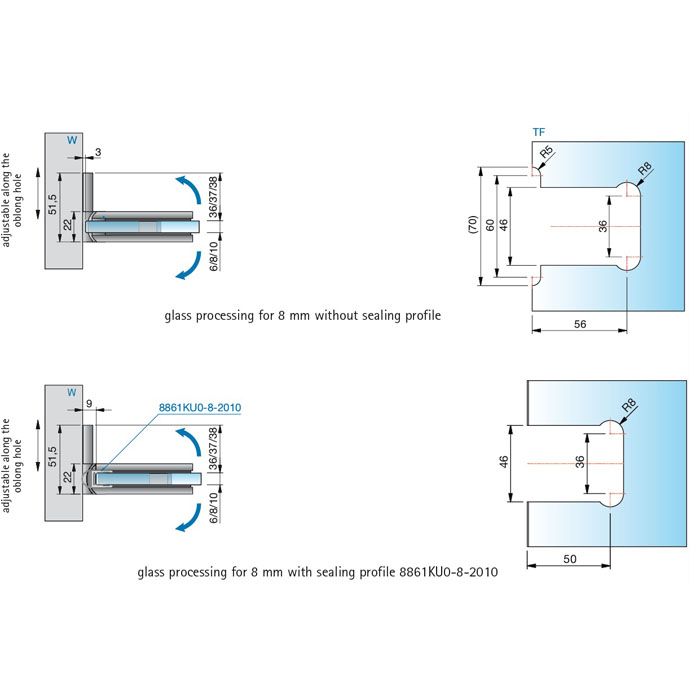 adjustable along the oblong hole

W

3

51,5

22

36/37/38

6/8/10

TF

R5

R8

(70)

60

46

36

56

glass processing for 8 mm without sealing profile

adjustable along the oblong hole

W

9

8861KU0-8-2010

51,5

22

36/37/38

6/8/10

R8

46

36

50

glass processing for 8 mm with sealing profile 8861KU0-8-2010