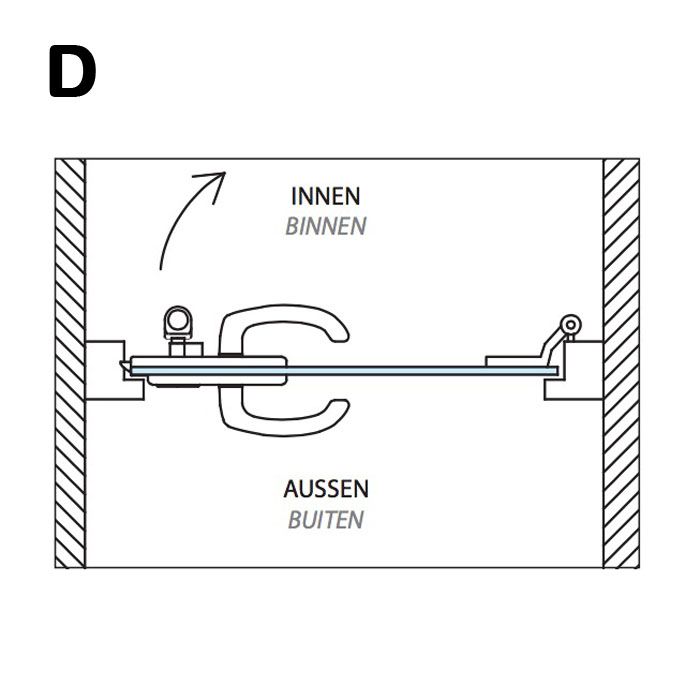 D

INNEN
BINNEN

AUSSEN
BUITEN